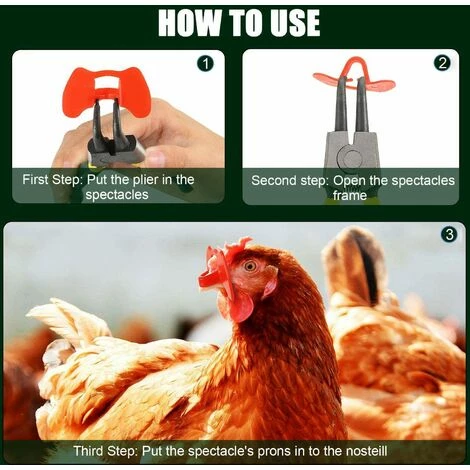 HOW TO USE

1

First Step: Put the plier in the spectacles

2

Second step: Open the spectacles frame

3

Third Step: Put the spectacle's prons in to the nosteill