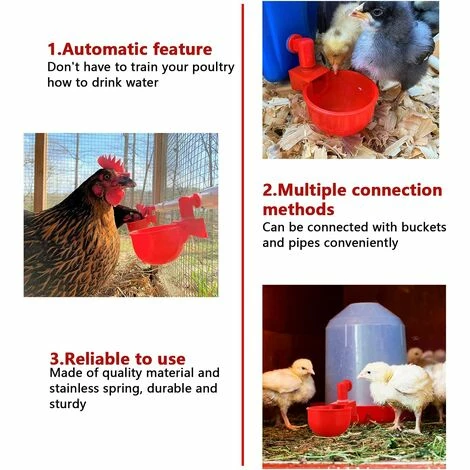 1.Automatic feature
Don't have to train your poultry how to drink water

2.Multiple connection methods
Can be connected with buckets and pipes conveniently

3.Reliable to use
Made of quality material and stainless spring, durable and sturdy