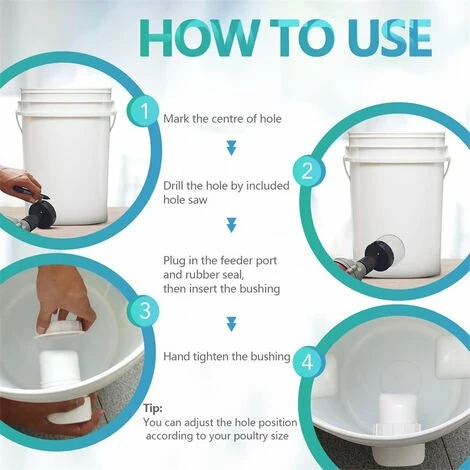 HOW TO USE

1 Mark the centre of hole

2 Drill the hole by included hole saw

Plug in the feeder port and rubber seal, then insert the bushing

3

Hand tighten the bushing

4

Tip:
You can adjust the hole position according to your poultry size