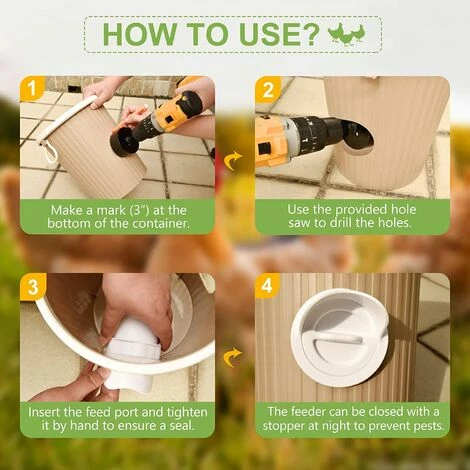 HOW TO USE?

1

Make a mark (3") at the bottom of the container.

2

Use the provided hole saw to drill the holes.

3

Insert the feed port and tighten it by hand to ensure a seal.

4

The feeder can be closed with a stopper at night to prevent pests.